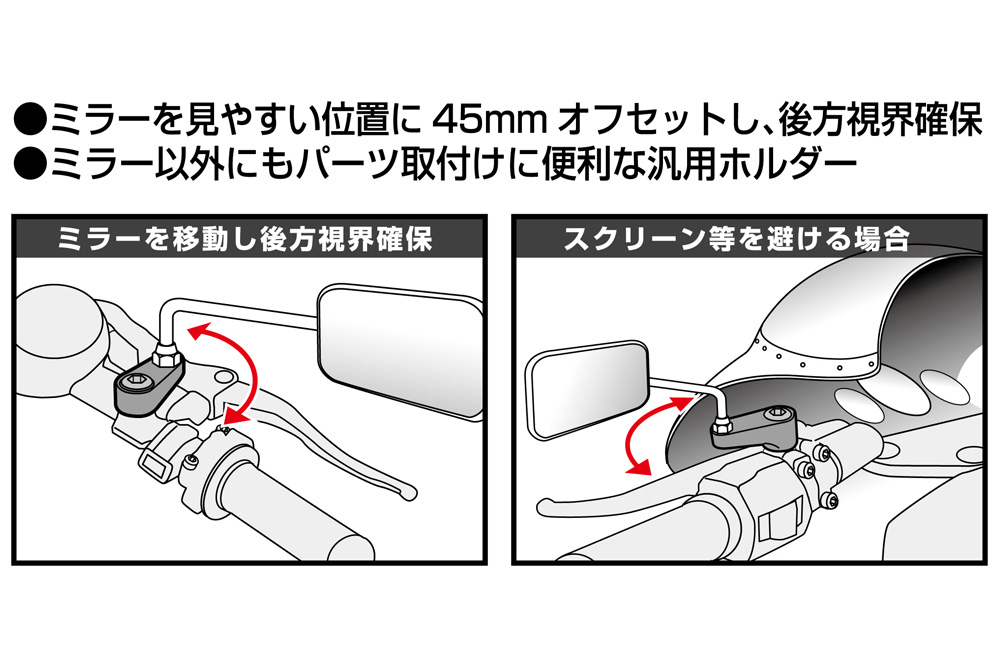 ●ミラーを見やすい位置に 45mm オフセットし、後方視界確保
●ミラー以外にもパーツ取付けに便利な汎用ホルダー

ミラーを移動し後方視界確保

スクリーン等を避ける場合